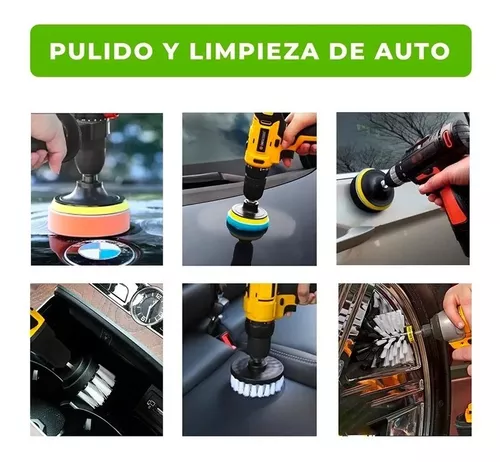 PULIDO Y LIMPIEZA DE AUTO